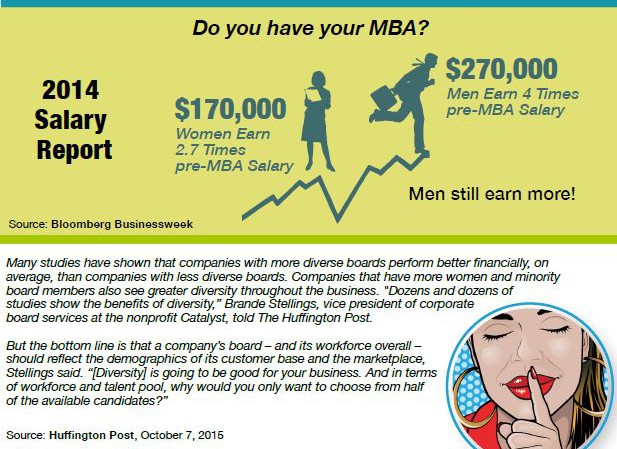 Do you have your MBA?

2014 Salary Report

$170,000
Women Earn 2.7 Times pre-MBA Salary

$270,000
Men Earn 4 Times pre-MBA Salary

Men still earn more!

Source: Bloomberg Businessweek

Many studies have shown that companies with more diverse boards perform better financially, on average, than companies with less diverse boards. Companies that have more women and minority board members also see greater diversity throughout the business. "Dozens and dozens of studies show the benefits of diversity," Brande Stellings, vice president of corporate board services at the nonprofit Catalyst, told The Huffington Post.

But the bottom line is that a company's board – and its workforce overall – should reflect the demographics of its customer base and the marketplace, Stellings said. "[Diversity] is going to be good for your business. And in terms of workforce and talent pool, why would you only want to choose from half of the available candidates?"

Source: Huffington Post, October 7, 2015